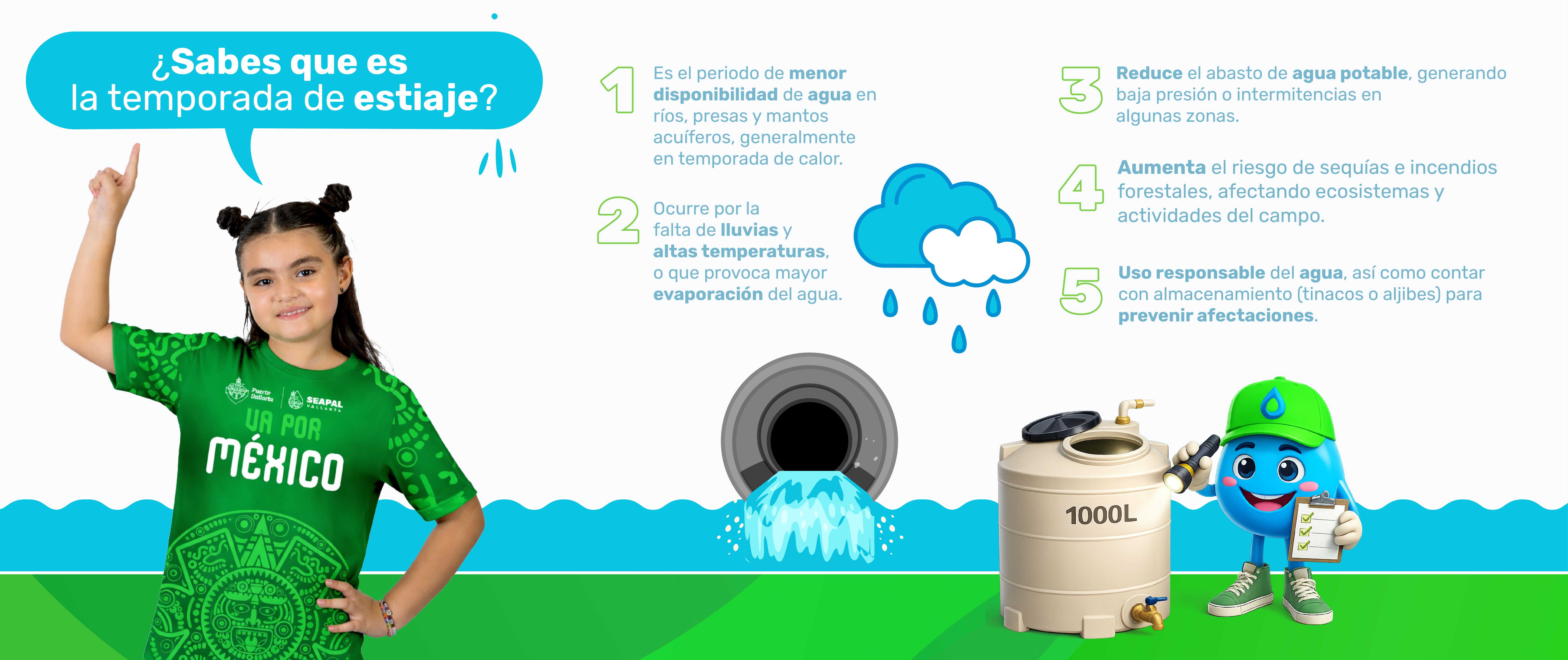 ¿Sabes que es la temporada de estiaje?

1 Es el periodo de menor disponibilidad de agua en ríos, presas y mantos acuíferos, generalmente en temporada de calor.

2 Ocurre por la falta de lluvias y altas temperaturas, o que provoca mayor evaporación del agua.

3 Reduce el abasto de agua potable, generando baja presión o intermitencias en algunas zonas.

4 Aumenta el riesgo de sequías e incendios forestales, afectando ecosistemas y actividades del campo.

5 Uso responsable del agua, así como contar con almacenamiento (tinacos o aljibes) para prevenir afectaciones.

Puerto Vallarta SEAPAL VALLARTA
VA POR MÉXICO

1000L